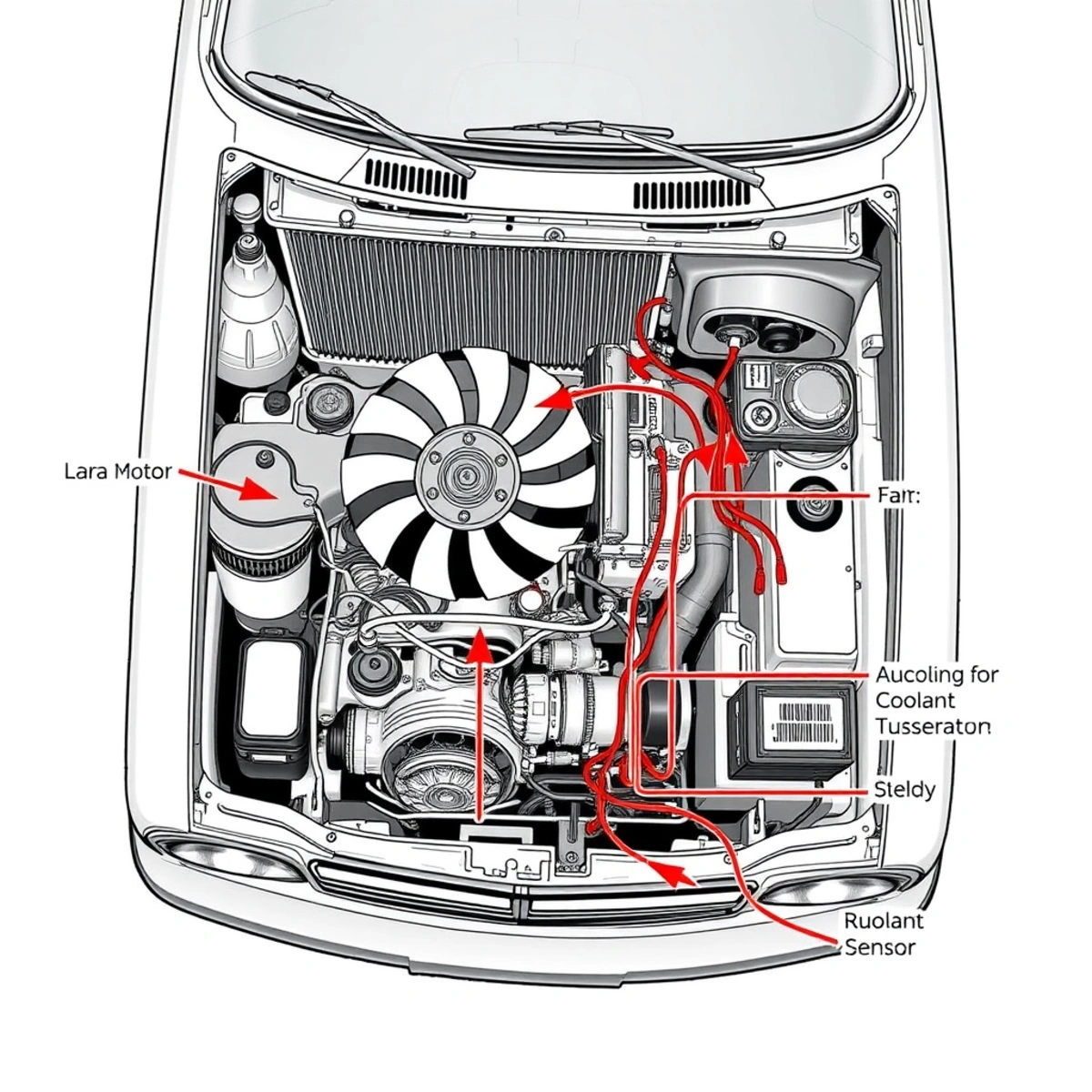 Lara Motor

Farı:

Aucoling for Coolant Tusseraton

Steldy

Ruolant Sensor