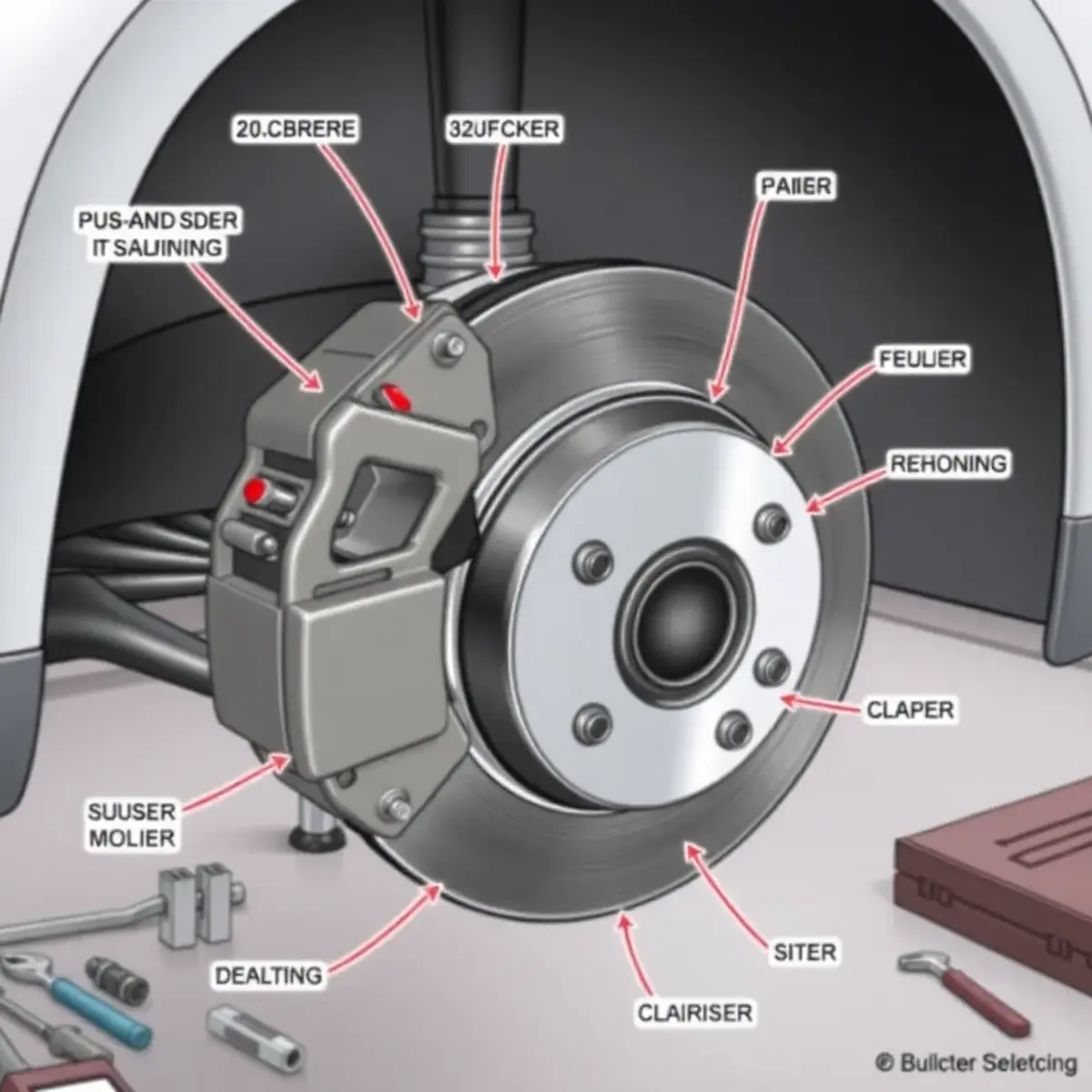 20.CBRERE

32UFCKER

PUS-AND SDER
IT SAUINING

PAIIER

FEULIER

REHONING

CLAPER

SUUSER
MOLIER

DEALTING

SITER

CLAIRISER

© Bullcter Seletcing