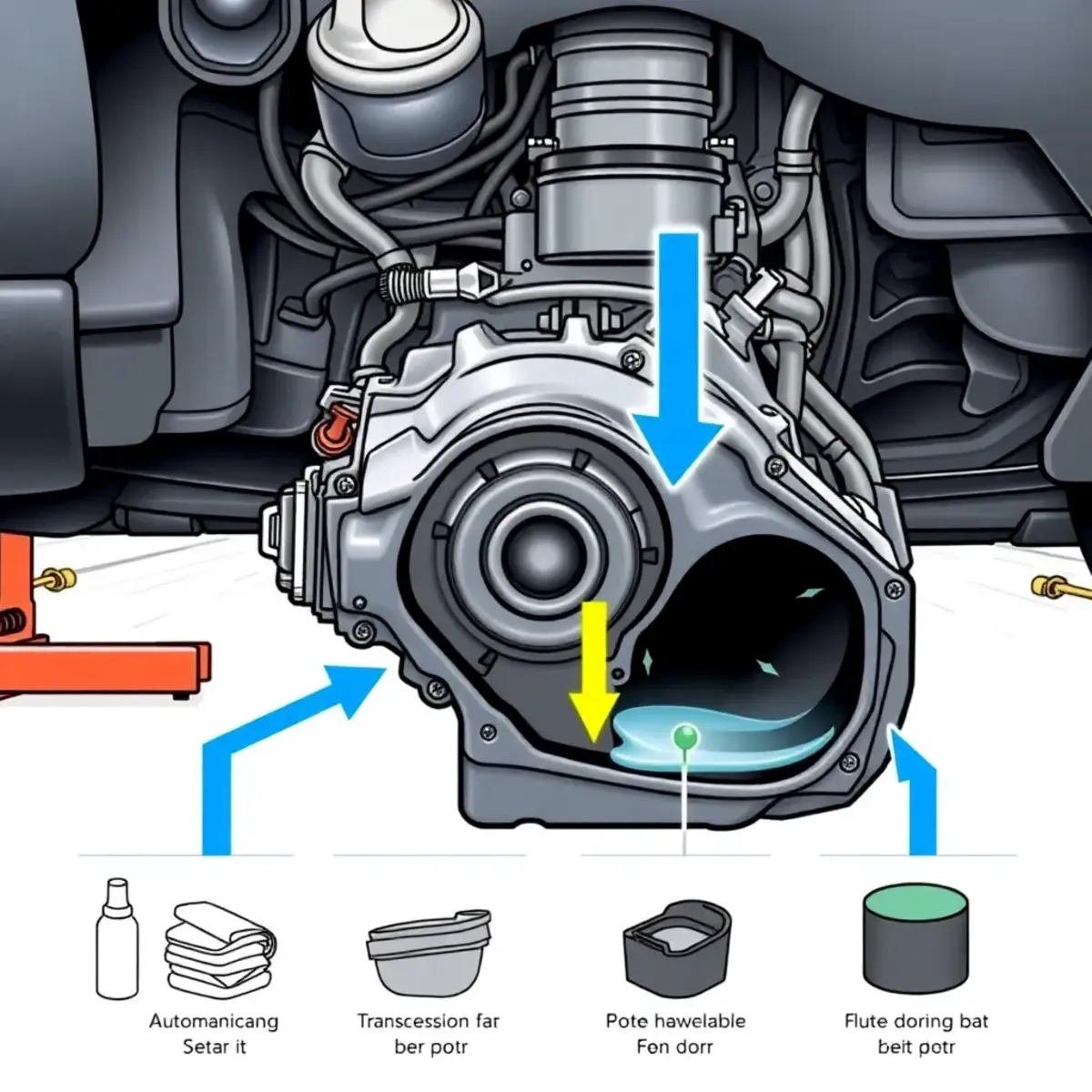 Automanicang Setar it

Transcession far ber potr

Pote hawelable Fen dorr

Flute doring bat beit potr